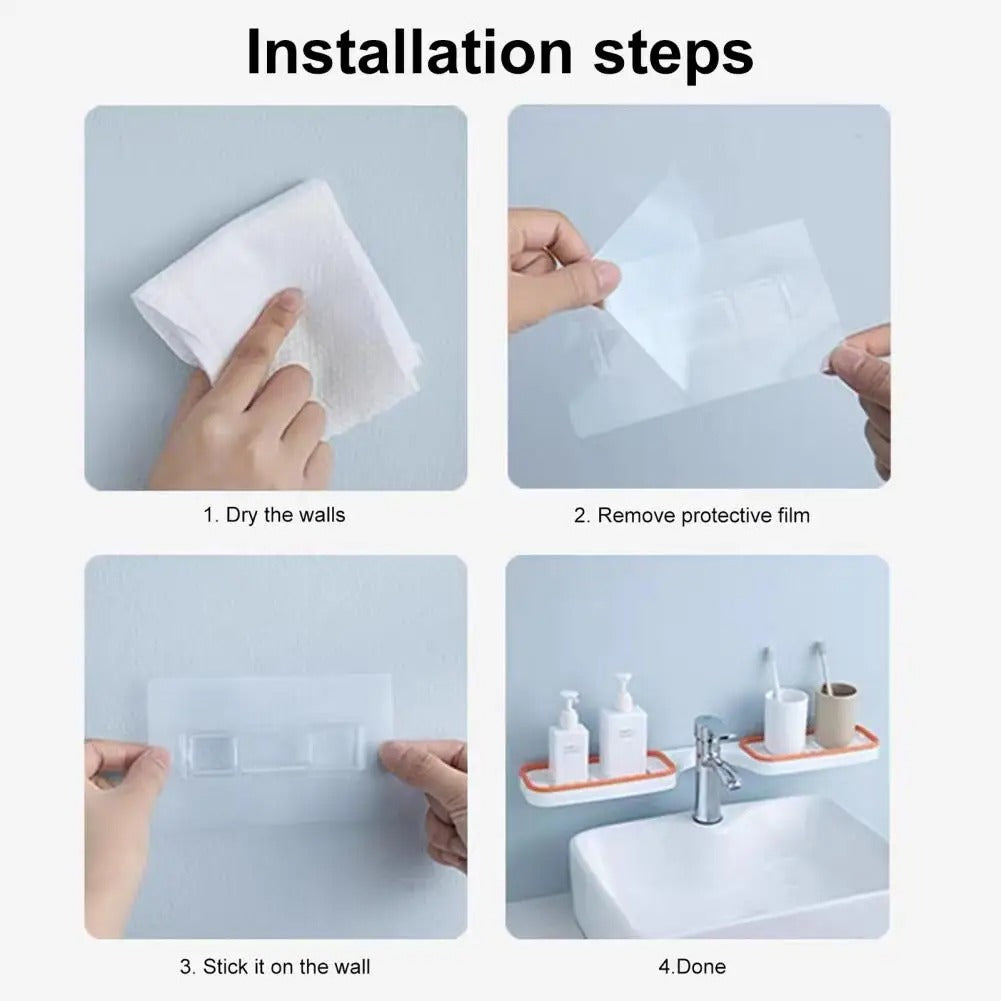 Installation steps

1. Dry the walls

2. Remove protective film

3. Stick it on the wall

4.Done