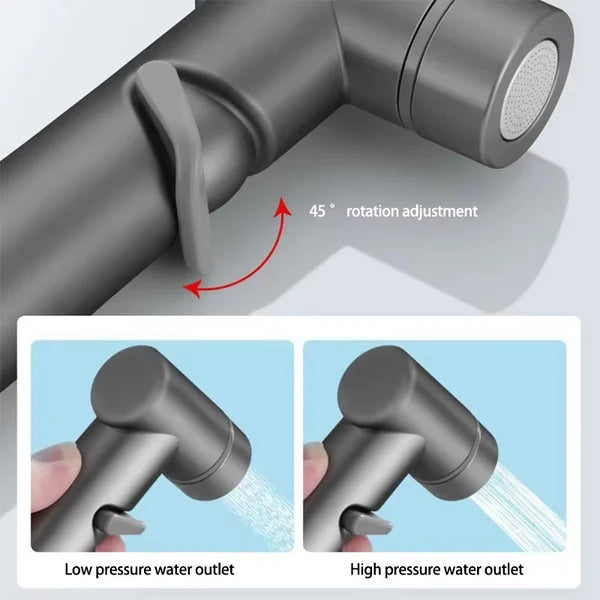 45 ° rotation adjustment

Low pressure water outlet

High pressure water outlet