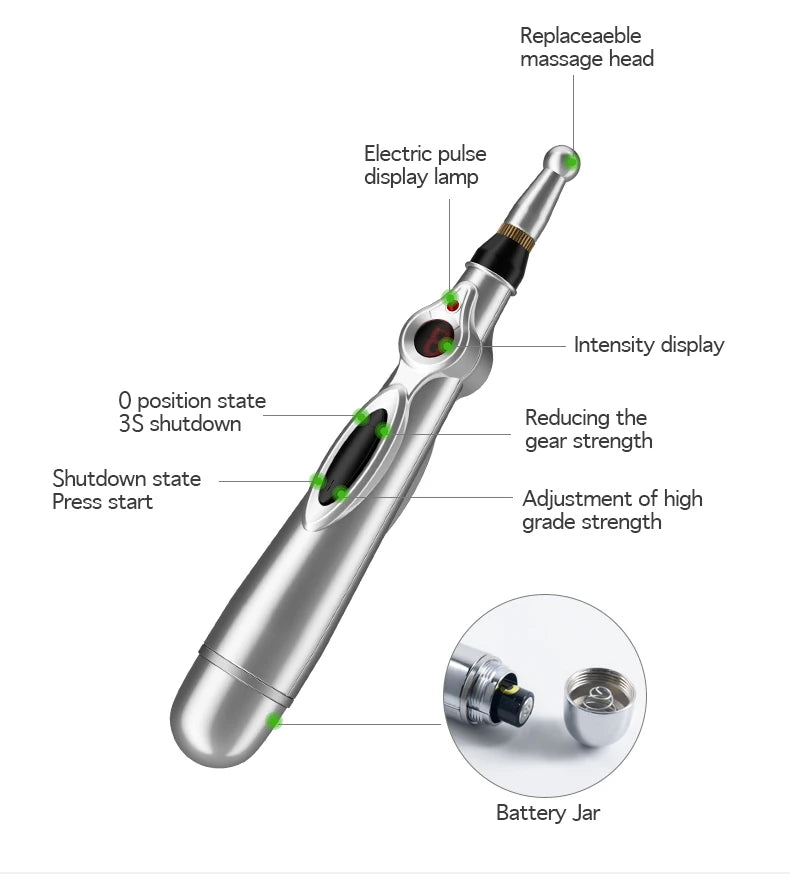 Replaceaeble massage head

Electric pulse display lamp

Intensity display

0 position state 3S shutdown

Reducing the gear strength

Shutdown state Press start

Adjustment of high grade strength

Battery Jar